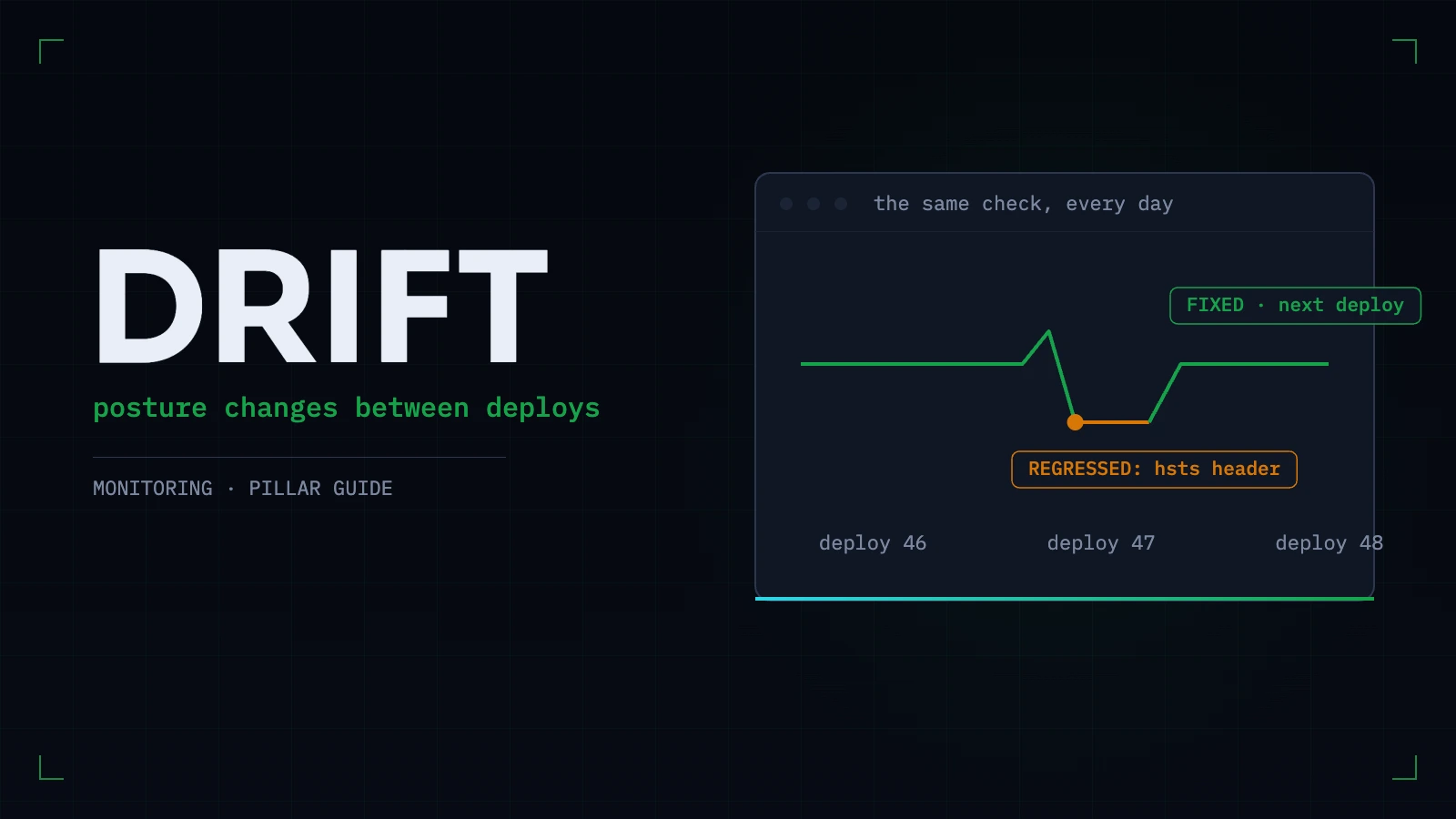 DRIFT

posture changes between deploys

MONITORING · PILLAR GUIDE

the same check, every day

FIXED · next deploy

REGRESSED: hsts header

deploy 46
deploy 47
deploy 48