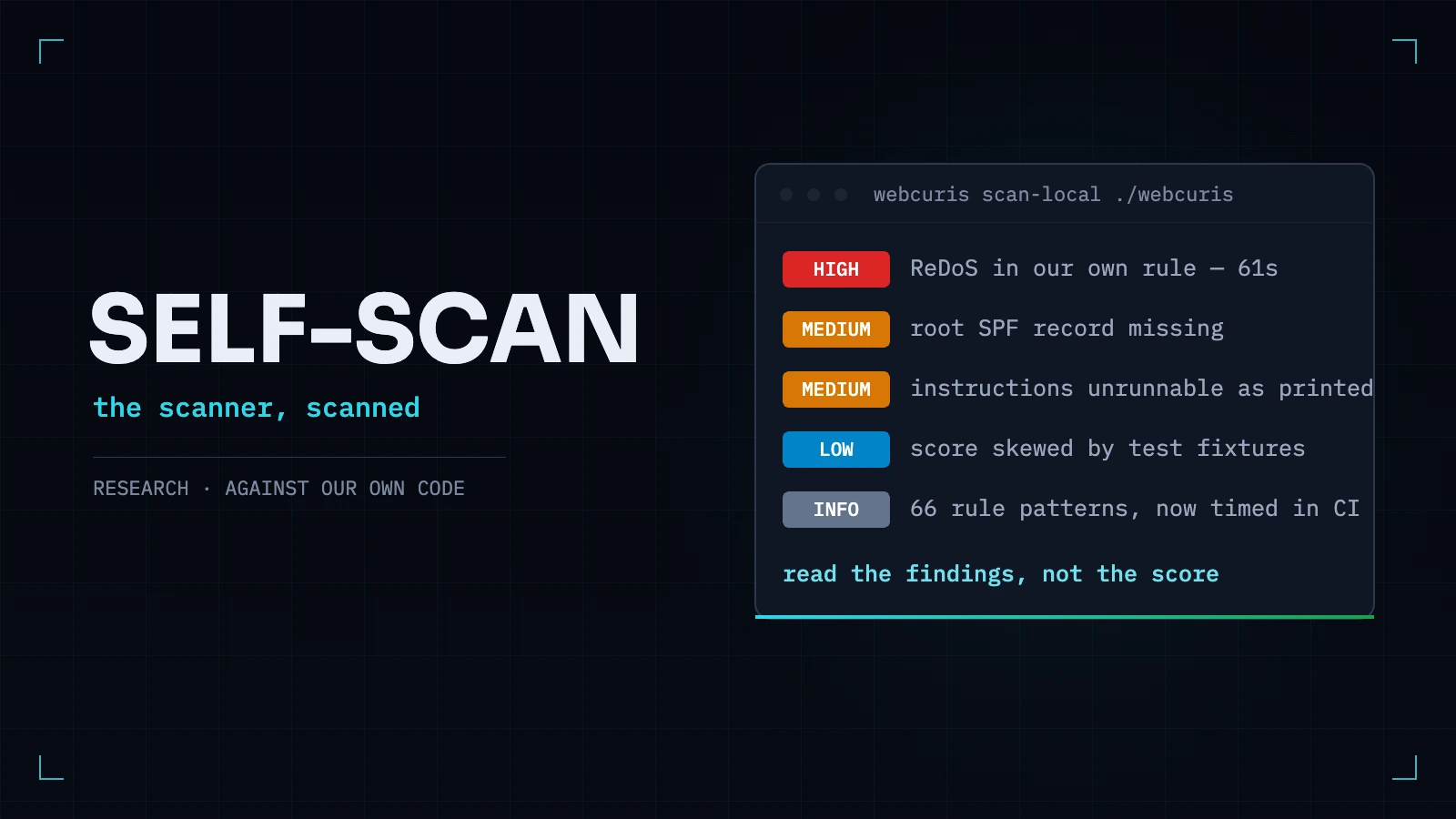 SELF-SCAN

the scanner, scanned

RESEARCH · AGAINST OUR OWN CODE

webcuris scan-local ./webcuris

HIGH ReDoS in our own rule — 61s

MEDIUM root SPF record missing

MEDIUM instructions unrunnable as printed

LOW score skewed by test fixtures

INFO 66 rule patterns, now timed in CI

read the findings, not the score